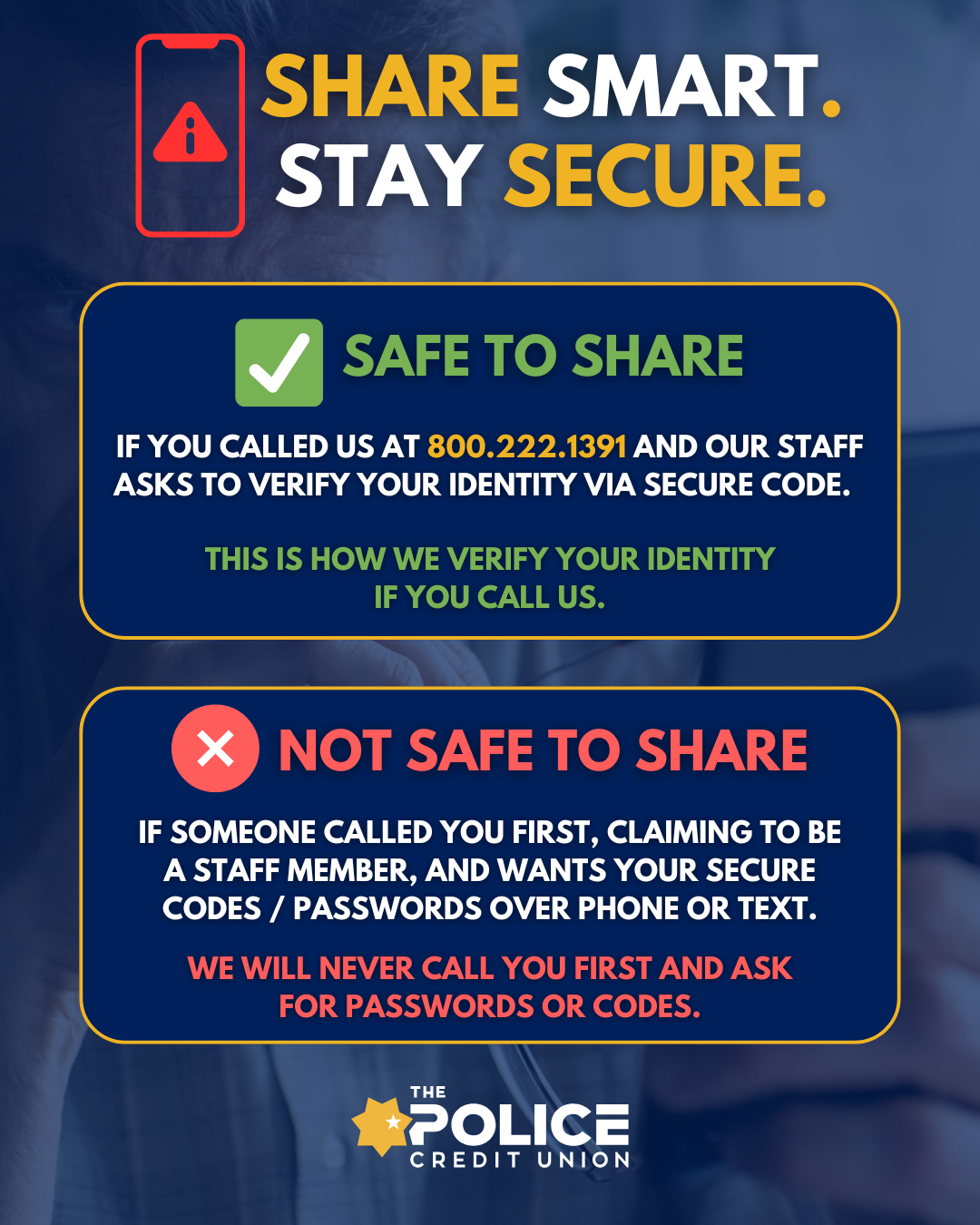 SHARE SMART. STAY SECURE.

SAFE TO SHARE

IF YOU CALLED US AT 800.222.1391 AND OUR STAFF ASKS TO VERIFY YOUR IDENTITY VIA SECURE CODE.

THIS IS HOW WE VERIFY YOUR IDENTITY IF YOU CALL US.

NOT SAFE TO SHARE

IF SOMEONE CALLED YOU FIRST, CLAIMING TO BE A STAFF MEMBER, AND WANTS YOUR SECURE CODES / PASSWORDS OVER PHONE OR TEXT.

WE WILL NEVER CALL YOU FIRST AND ASK FOR PASSWORDS OR CODES.

THE POLICE CREDIT UNION